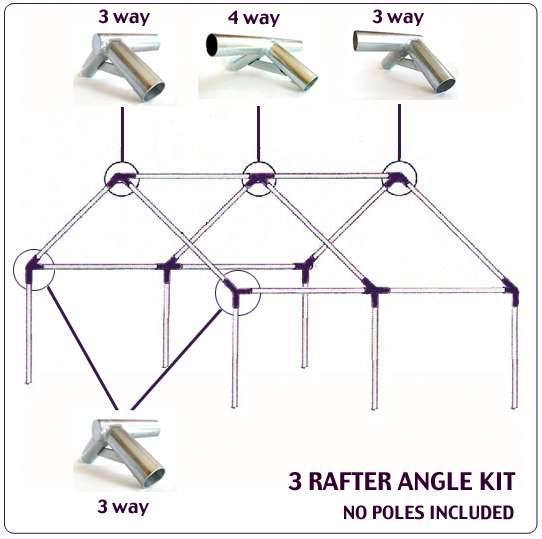 3 way

4 way

3 way

3 way

3 RAFTER ANGLE KIT

NO POLES INCLUDED