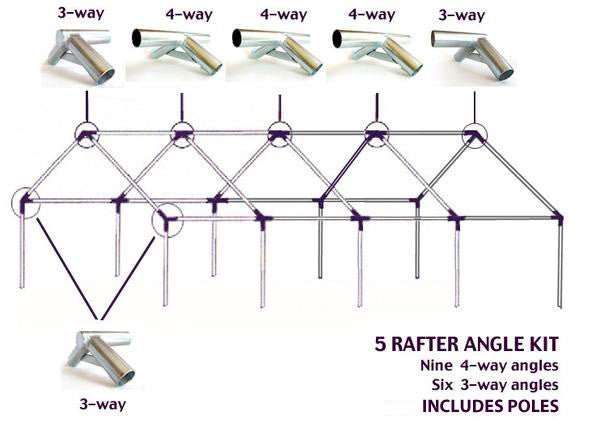 3-way 4-way 4-way 4-way 3-way

3-way

5 RAFTER ANGLE KIT
Nine 4-way angles
Six 3-way angles
INCLUDES POLES