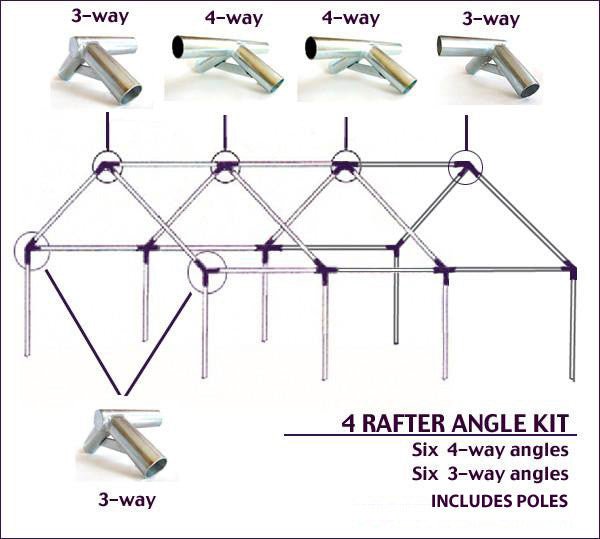 3-way 4-way 4-way 3-way

3-way

4 RAFTER ANGLE KIT

Six 4-way angles

Six 3-way angles

INCLUDES POLES