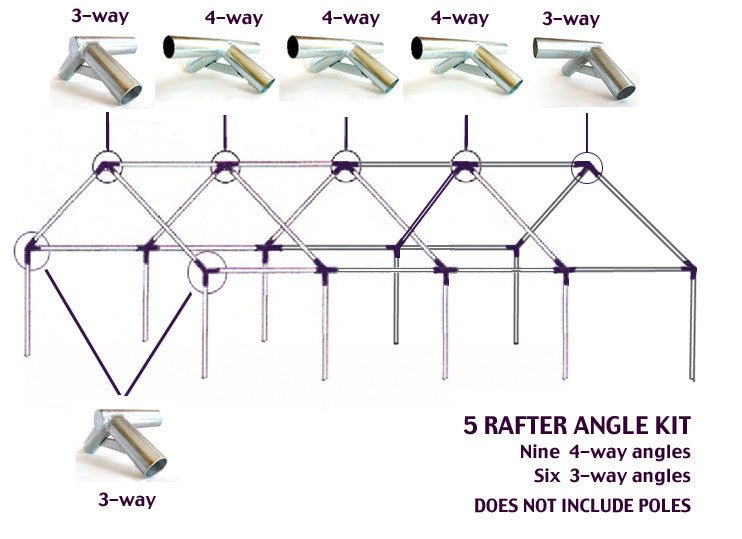 3-way 4-way 4-way 4-way 3-way

3-way

5 RAFTER ANGLE KIT
Nine 4-way angles
Six 3-way angles
DOES NOT INCLUDE POLES